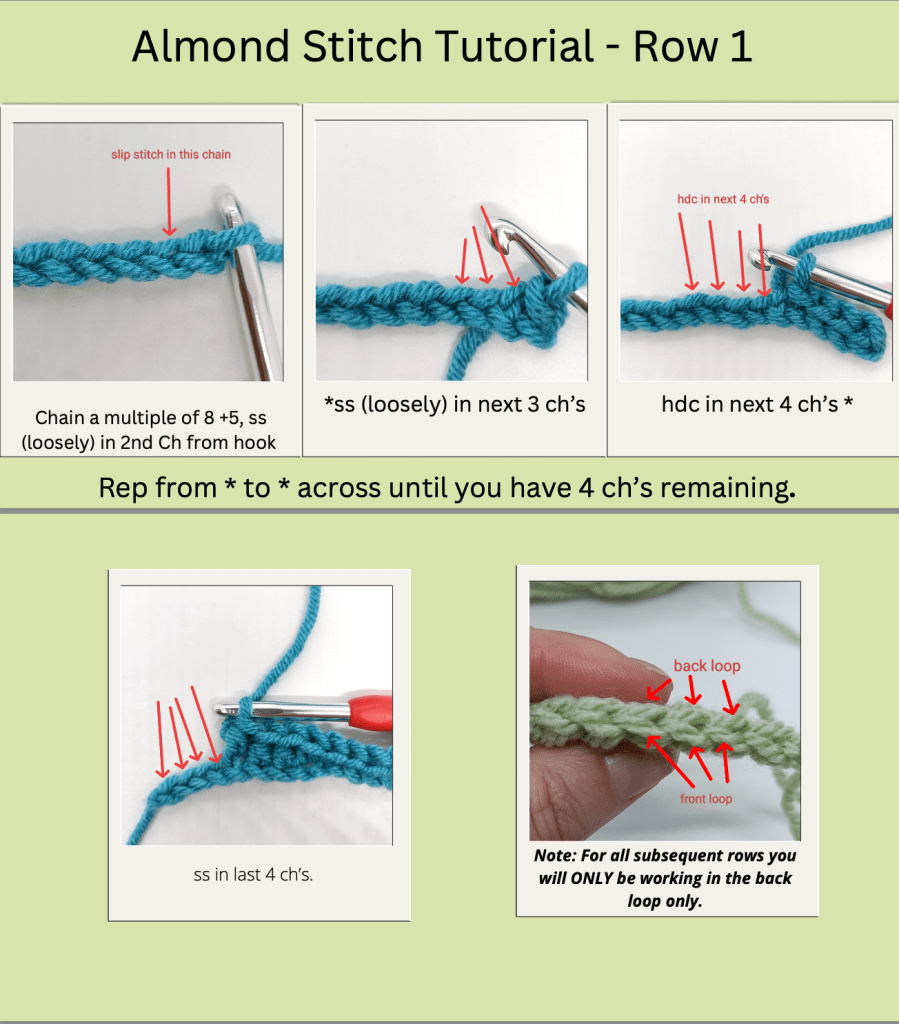 Almond Stitch Tutorial - Row 1

slip stitch in this chain

Chain a multiple of 8 +5, ss (loosely) in 2nd Ch from hook

*ss (loosely) in next 3 ch's

hdc in next 4 ch's

hdc in next 4 ch's *

Rep from * to * across until you have 4 ch's remaining.

ss in last 4 ch's.

back loop

front loop

Note: For all subsequent rows you will ONLY be working in the back loop only.