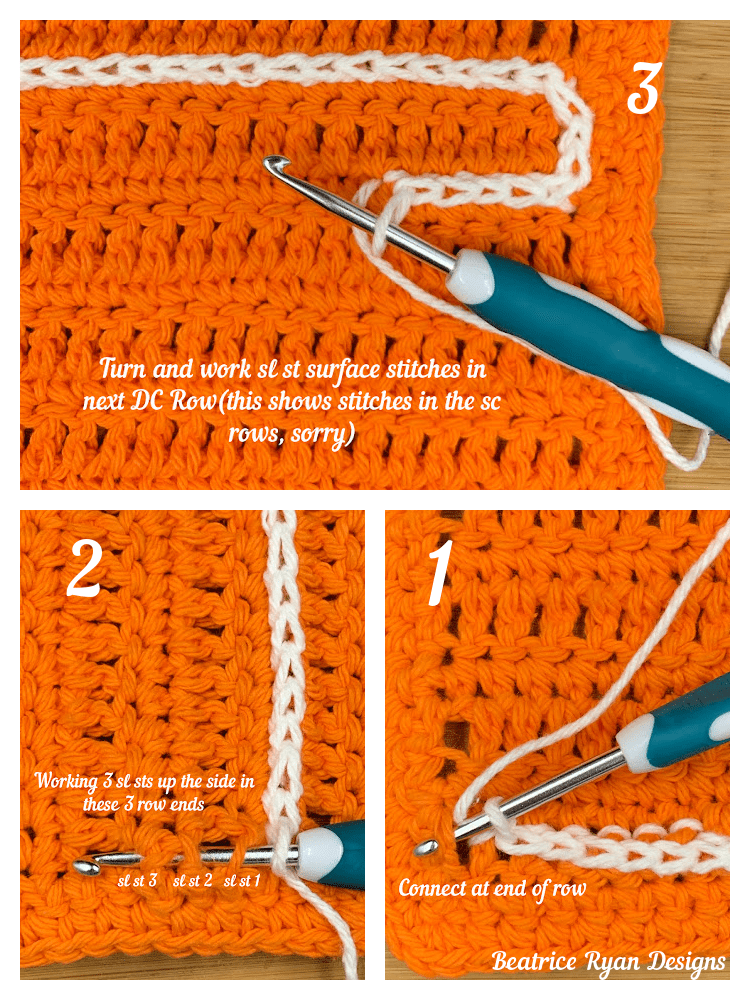 3

Turn and work sl st surface stitches in next DC Row(this shows stitches in the sc rows, sorry)

2

Working 3 sl sts up the side in these 3 row ends

sl st 3 sl st 2 sl st 1

1

Connect at end of row

Beatrice Ryan Designs