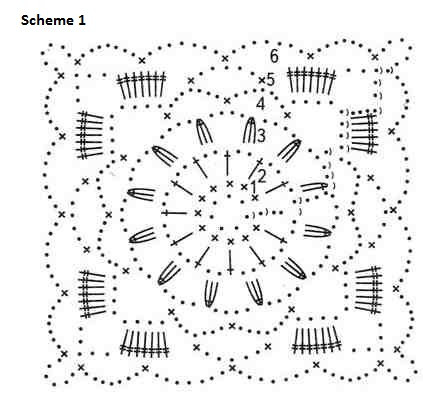 Scheme 1

6
5
4
3
2
1