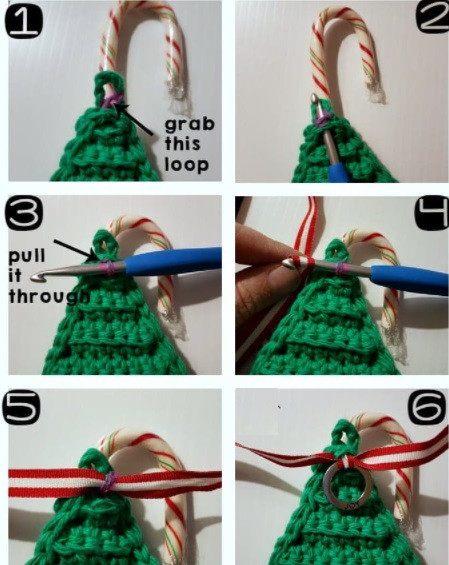 1

grab this loop

2

3

pull it through

4

5

6

JOY