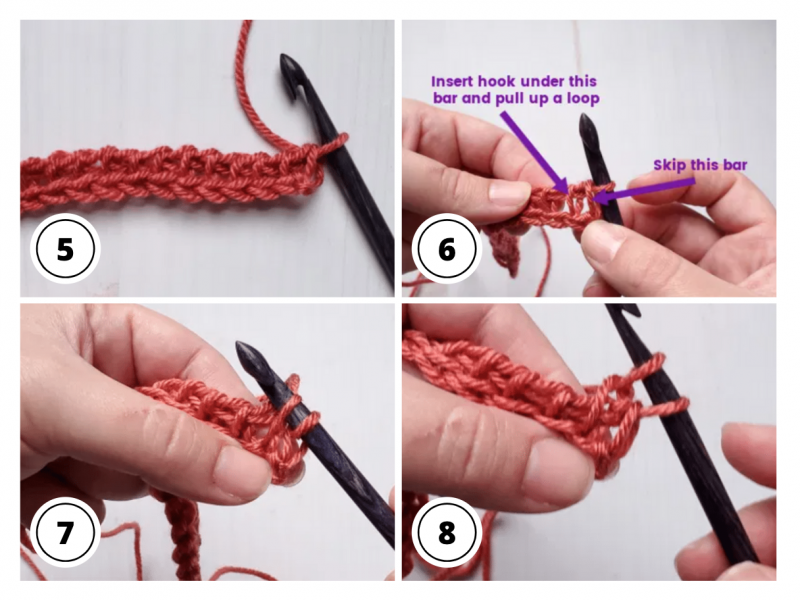 5

Insert hook under this bar and pull up a loop

Skip this bar

6

7

8