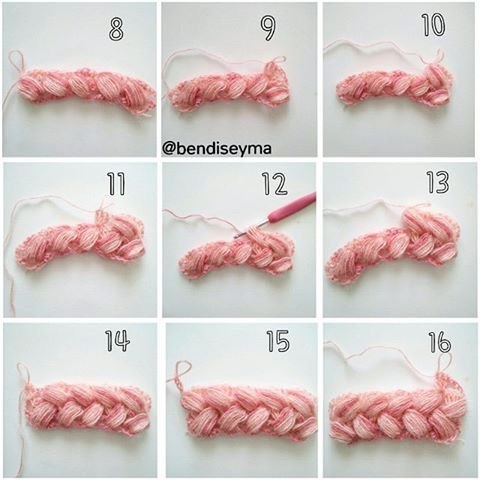 8

9

@bendiseyma

10

11

12

13

14

15

16