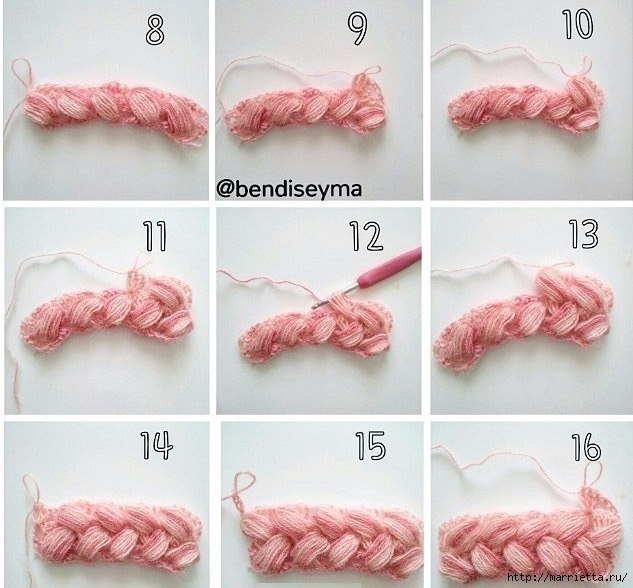 8

9

10

@bendiseyma

11

12

13

14

15

16

http://marrietta.ru/