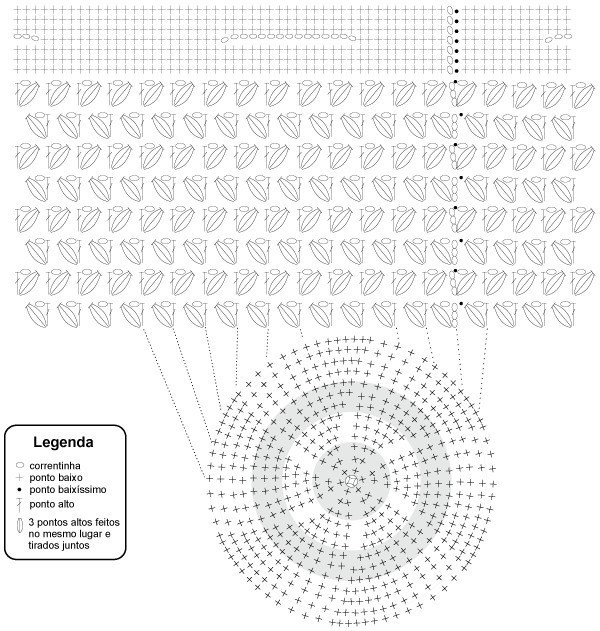 Legenda
correntinha
ponto baixo
ponto baixíssimo
ponto alto
3 pontos altos feitos no mesmo lugar e tirados juntos