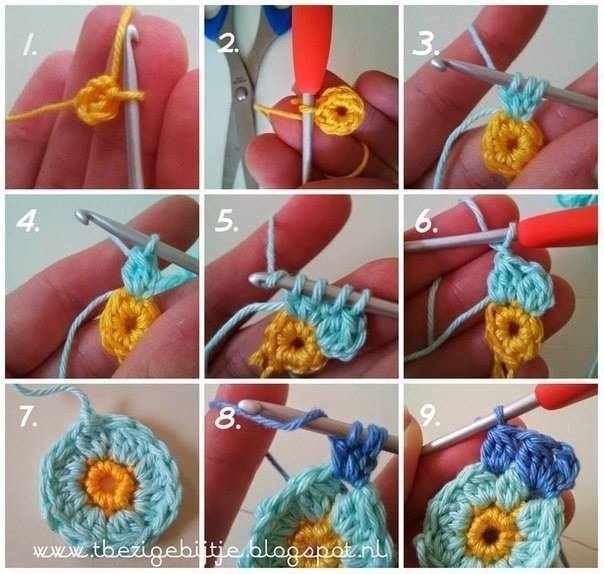 1.

2.

3.

4.

5.

6.

7.

8.

9.

www.tbezigebijtje.blogspot.nl